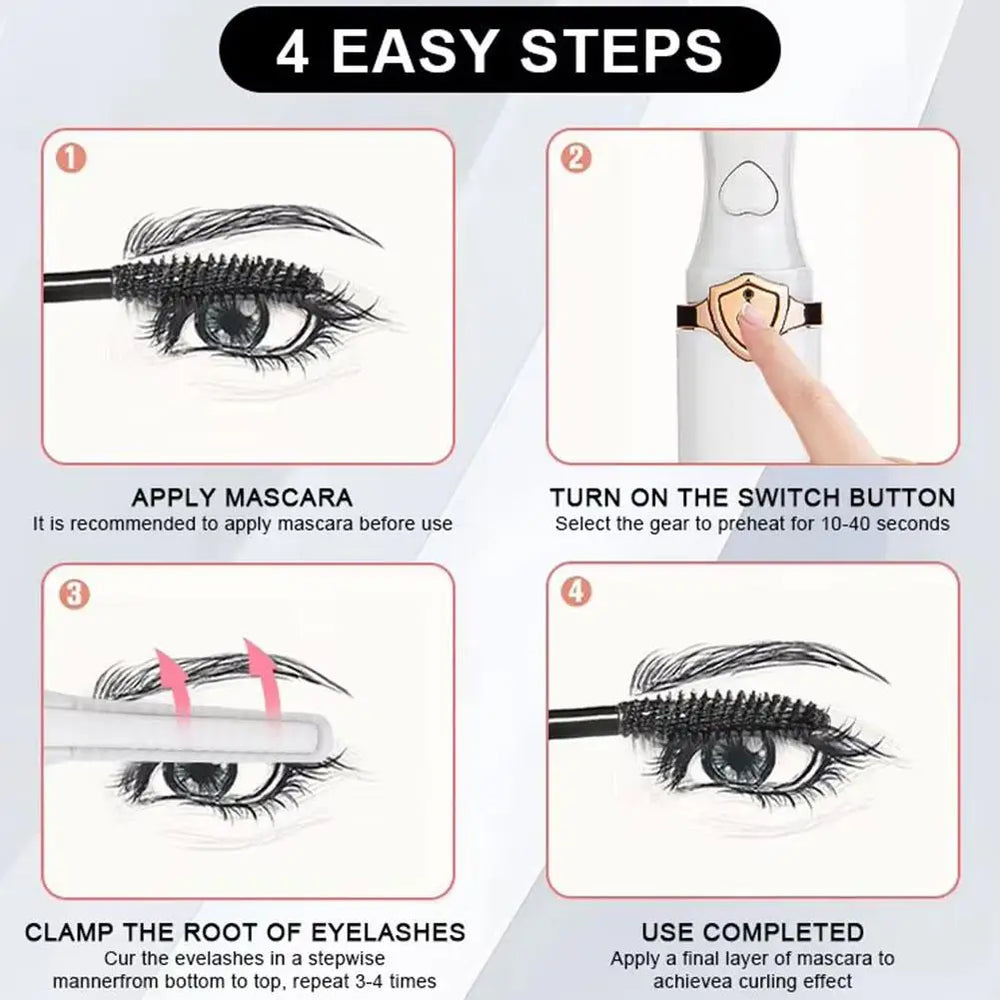 4 EASY STEPS

1

APPLY MASCARA
It is recommended to apply mascara before use

2

TURN ON THE SWITCH BUTTON
Select the gear to preheat for 10-40 seconds

3

CLAMP THE ROOT OF EYELASHES
Cur the evelashes in a stepwise mannerfrom bottom to top, repeat 3-4 times

4

USE COMPLETED
Apply a final layer of mascara to achievea curling effect